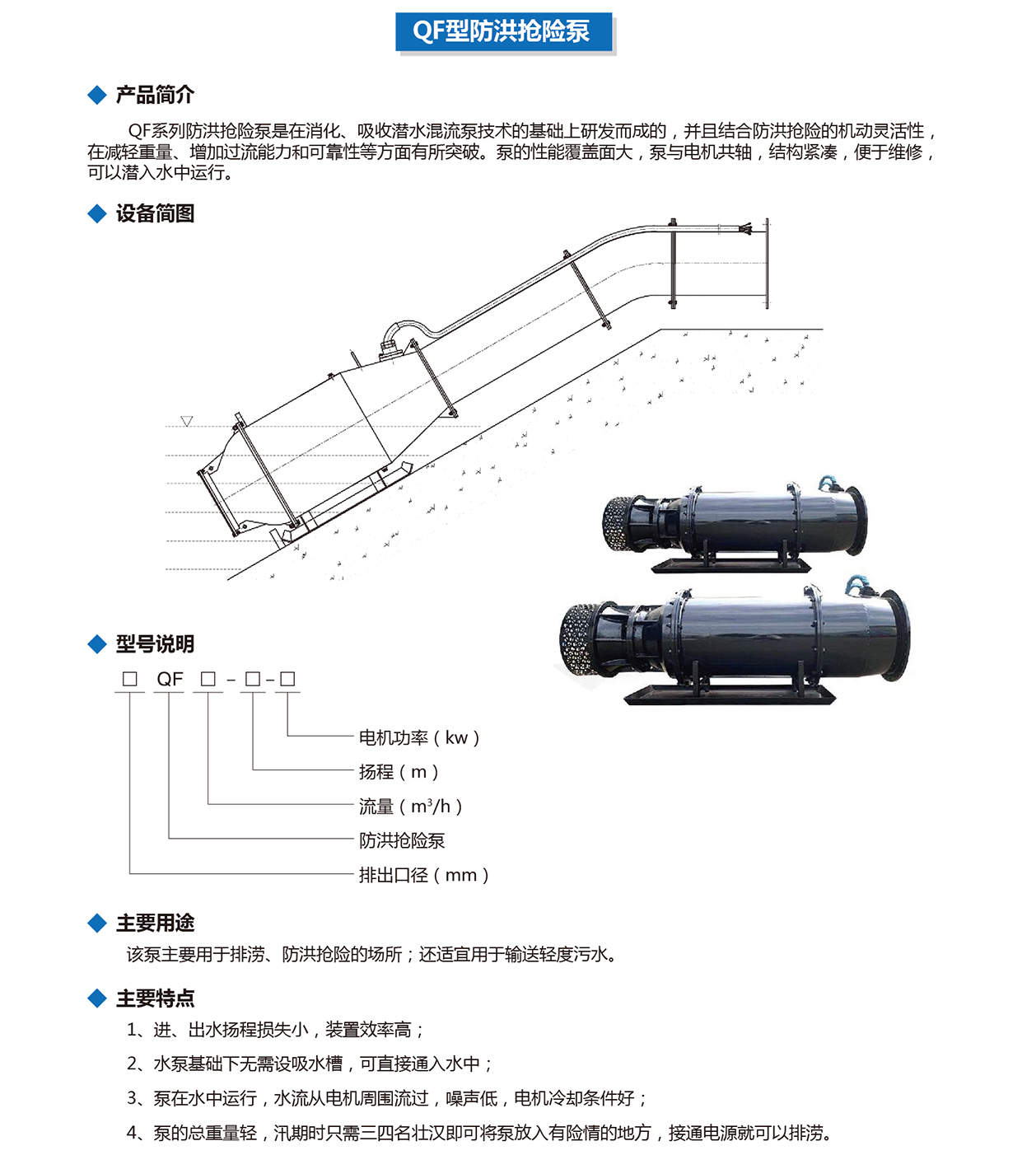 QF型防洪抢险泵

◆ 产品简介

QF系列防洪抢险泵是在消化、吸收潜水混流泵技术的基础上研发而成的，并且结合防洪抢险的机动灵活性，在减轻重量、增加过流能力和可靠性等方面有所突破。泵的性能覆盖面大，泵与电机共轴，结构紧凑，便于维修，可以潜入水中运行。

◆ 设备简图

◆ 型号说明

□ QF □ - □ - □

电机功率（kw）
扬程（m）
流量（$m^3/h$）
防洪抢险泵
排出口径（mm）

◆ 主要用途

该泵主要用于排涝、防洪抢险的场所；还适宜用于输送轻度污水。

◆ 主要特点

1、进、出水扬程损失小，装置效率高；

2、水泵基础下无需设吸水槽，可直接通入水中；

3、泵在水中运行，水流从电机周围流过，噪声低，电机冷却条件好；

4、泵的总重量轻，汛期时只需三四名壮汉即可将泵放入有险情的地方，接通电源就可以排涝。