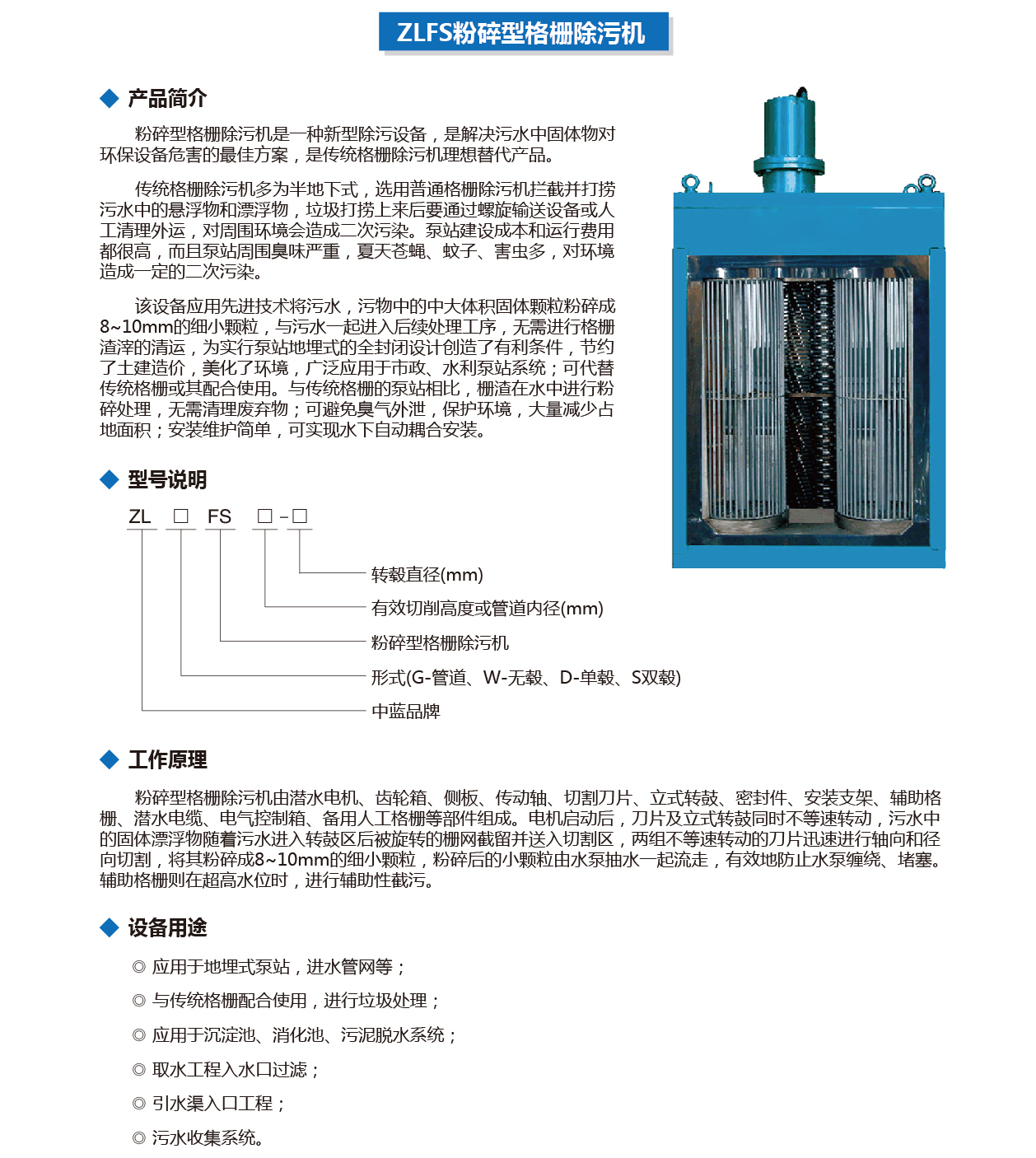 ZLFS粉碎型格栅除污机

◆ 产品简介

粉碎型格栅除污机是一种新型除污设备，是解决污水中固体物对环保设备危害的最佳方案，是传统格栅除污机理想替代产品。

传统格栅除污机多为半地下式，选用普通格栅除污机拦截并打捞污水中的悬浮物和漂浮物，垃圾打捞上来后要通过螺旋输送设备或人工清理外运，对周围环境会造成二次污染。泵站建设成本和运行费用都很高，而且泵站周围臭味严重，夏天苍蝇、蚊子、害虫多，对环境造成一定的二次污染。

该设备应用先进技术将污水，污物中的中大体积固体颗粒粉碎成8~10mm的细小颗粒，与污水一起进入后续处理工序，无需进行格栅渣滓的清运，为实行泵站地埋式的全封闭设计创造了有利条件，节约了土建造价，美化了环境，广泛应用于市政、水利泵站系统；可代替传统格栅或其配合使用。与传统格栅的泵站相比，栅渣在水中进行粉碎处理，无需清理废弃物；可避免臭气外泄，保护环境，大量减少占地面积；安装维护简单，可实现水下自动耦合安装。

◆ 型号说明

ZL □ FS □-□

转毂直径(mm)
有效切削高度或管道内径(mm)
粉碎型格栅除污机
形式(G-管道、W-无毂、D-单毂、S双毂)
中蓝品牌

◆ 工作原理

粉碎型格栅除污机由潜水电机、齿轮箱、侧板、传动轴、切割刀片、立式转鼓、密封件、安装支架、辅助格栅、潜水电缆、电气控制箱、备用人工格栅等部件组成。电机启动后，刀片及立式转鼓同时不等速转动，污水中的固体漂浮物随着污水进入转鼓区后被旋转的栅网截留并送入切割区，两组不等速转动的刀片迅速进行轴向和径向切割，将其粉碎成8~10mm的细小颗粒，粉碎后的小颗粒由水泵抽水一起流走，有效地防止水泵缠绕、堵塞。辅助格栅则在超高水位时，进行辅助性截污。

◆ 设备用途

◎ 应用于地埋式泵站，进水管网等；
◎ 与传统格栅配合使用，进行垃圾处理；
◎ 应用于沉淀池、消化池、污泥脱水系统；
◎ 取水工程入水口过滤；
◎ 引水渠入口工程；
◎ 污水收集系统。