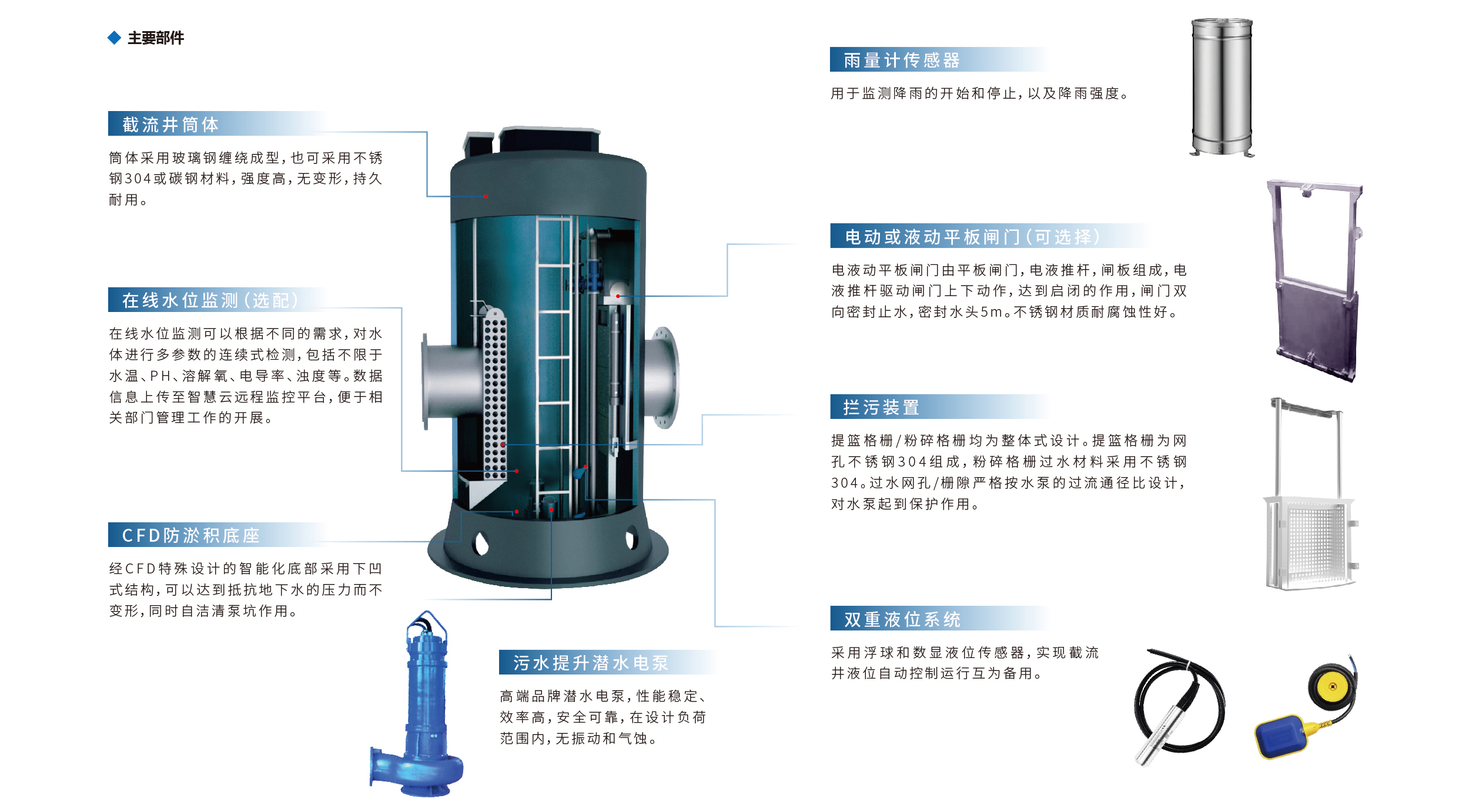 ◆ 主要部件

截流井筒体

筒体采用玻璃钢缠绕成型，也可采用不锈钢304或碳钢材料，强度高，无变形，持久耐用。

在线水位监测（选配）

在线水位监测可以根据不同的需求，对水体进行多参数的连续式检测，包括不限于水温、PH、溶解氧、电导率、浊度等。数据信息上传至智慧云远程监控平台，便于相关部门管理工作的开展。

CFD防淤积底座

经CFD特殊设计的智能化底部采用下凹式结构，可以达到抵抗地下水的压力而不变形，同时自洁清泵坑作用。

污水提升潜水电泵

高端品牌潜水电泵，性能稳定、效率高，安全可靠，在设计负荷范围内，无振动和气蚀。

雨量计传感器

用于监测降雨的开始和停止，以及降雨强度。

电动或液动平板闸门（可选择）

电液动平板闸门由平板闸门，电液推杆，闸板组成，电液推杆驱动闸门上下动作，达到启闭的作用，闸门双向密封止水，密封水头5m。不锈钢材质耐腐蚀性好。

拦污装置

提篮格栅/粉碎格栅均为整体式设计。提篮格栅为网孔不锈钢304组成，粉碎格栅过水材料采用不锈钢304。过水网孔/栅隙严格按水泵的过流通径比设计，对水泵起到保护作用。

双重液位系统

采用浮球和数显液位传感器，实现截流井液位自动控制运行互为备用。