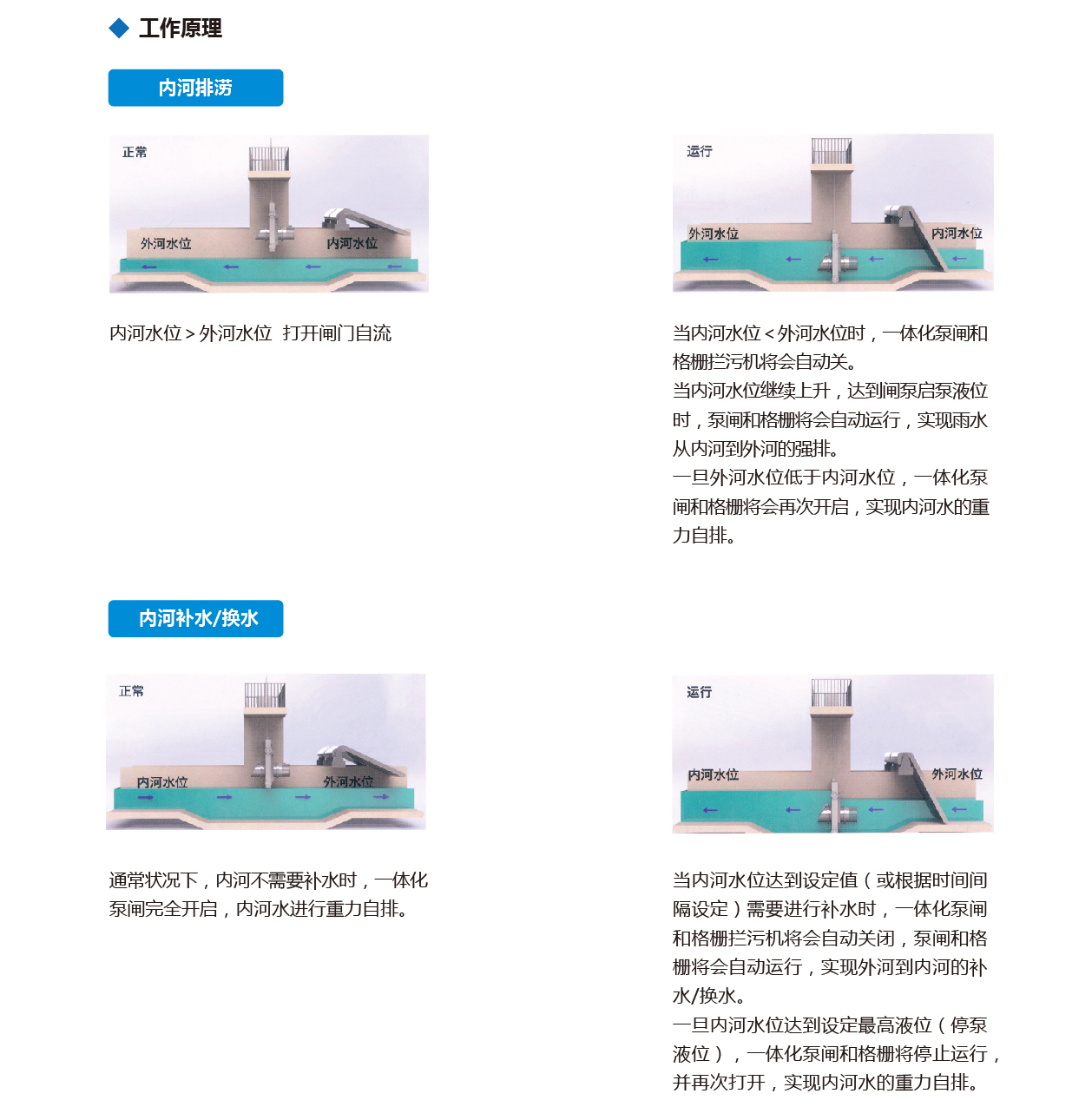 ◆ 工作原理

内河排涝

正常

外河水位

内河水位

内河水位＞外河水位 打开闸门自流

运行

外河水位

内河水位

当内河水位＜外河水位时，一体化泵闸和格栅拦污机将会自动关。
当内河水位继续上升，达到闸泵启泵液位时，泵闸和格栅将会自动运行，实现雨水从内河到外河的强排。
一旦外河水位低于内河水位，一体化泵闸和格栅将会再次开启，实现内河水的重力自排。

内河补水/换水

正常

内河水位

外河水位

通常状况下，内河不需要补水时，一体化泵闸完全开启，内河水进行重力自排。

运行

内河水位

外河水位

当内河水位达到设定值（或根据时间间隔设定）需要进行补水时，一体化泵闸和格栅拦污机将会自动关闭，泵闸和格栅将会自动运行，实现外河到内河的补水/换水。
一旦内河水位达到设定最高液位（停泵液位），一体化泵闸和格栅将停止运行，并再次打开，实现内河水的重力自排。